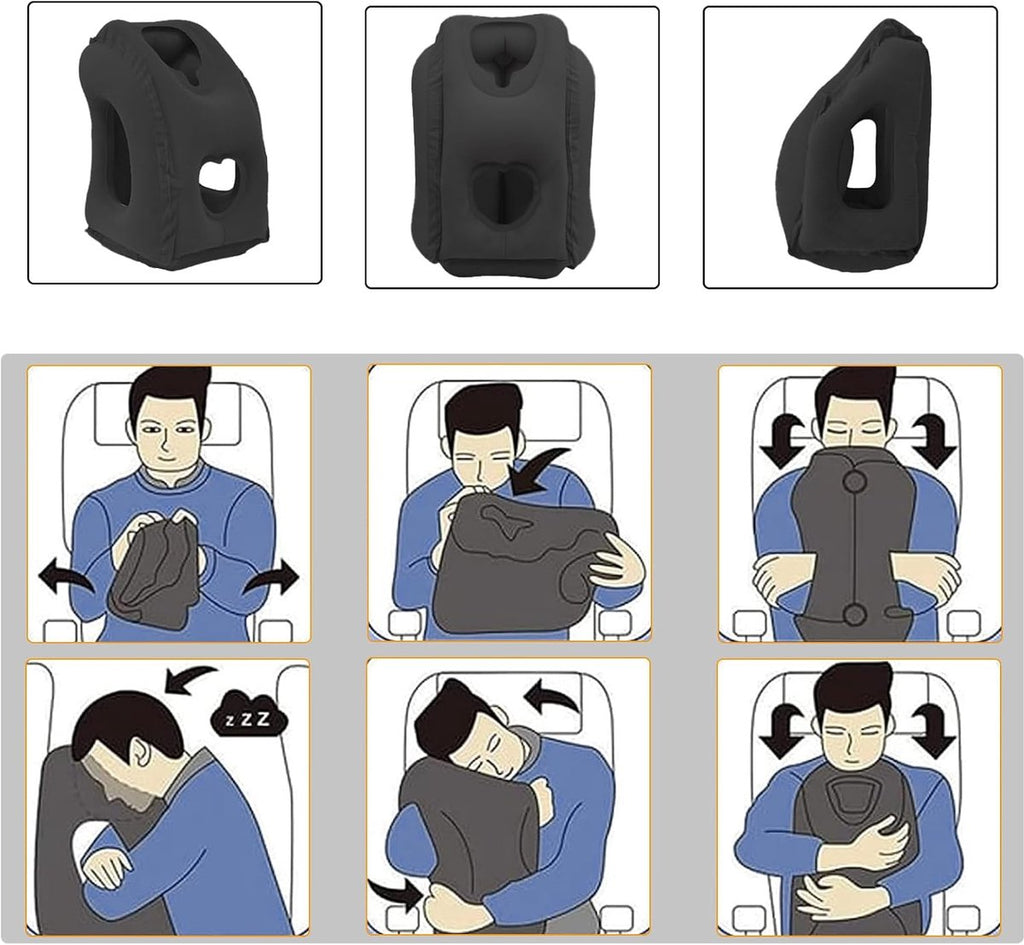 z z Z